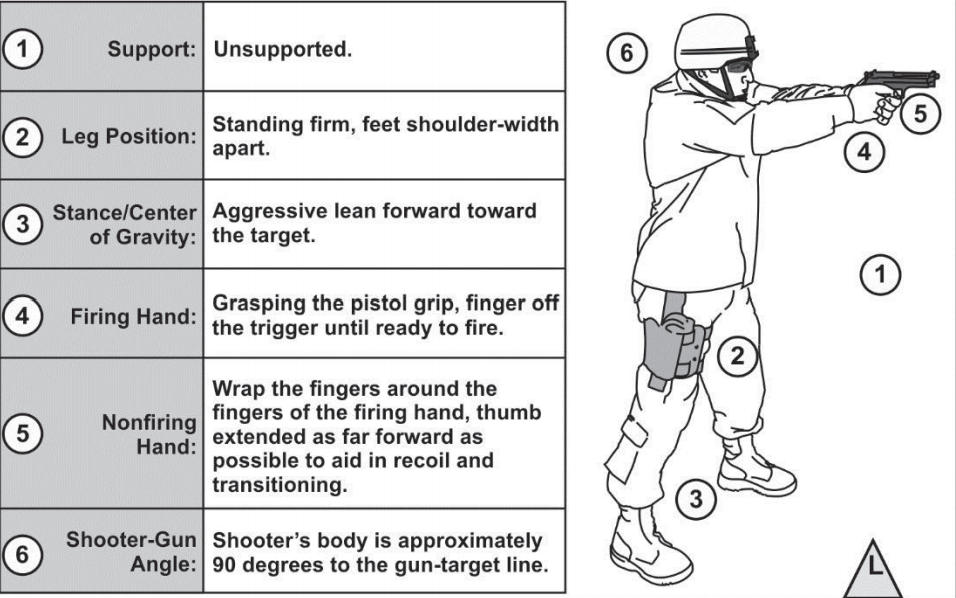 | | | |
|---|---|---|
| 1 | Support: | Unsupported. |
| 2 | Leg Position: | Standing firm, feet shoulder-width apart. |
| 3 | Stance/Center of Gravity: | Aggressive lean forward toward the target. |
| 4 | Firing Hand: | Grasping the pistol grip, finger off the trigger until ready to fire. |
| 5 | Nonfiring Hand: | Wrap the fingers around the fingers of the firing hand, thumb extended as far forward as possible to aid in recoil and transitioning. |
| 6 | Shooter-Gun Angle: | Shooter's body is approximately 90 degrees to the gun-target line. |

6

5

4

1

2

3

L